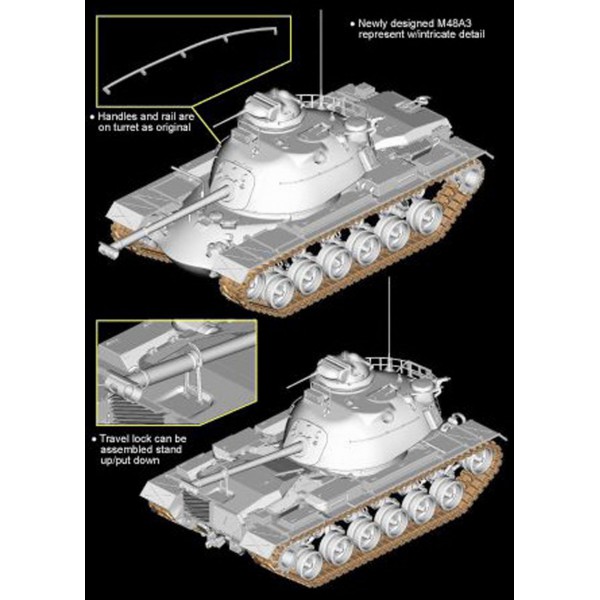 • Newly designed M48A3 represent w/intricate detail

• Handles and rail are on turret as original

• Travel lock can be assembled stand up/put down